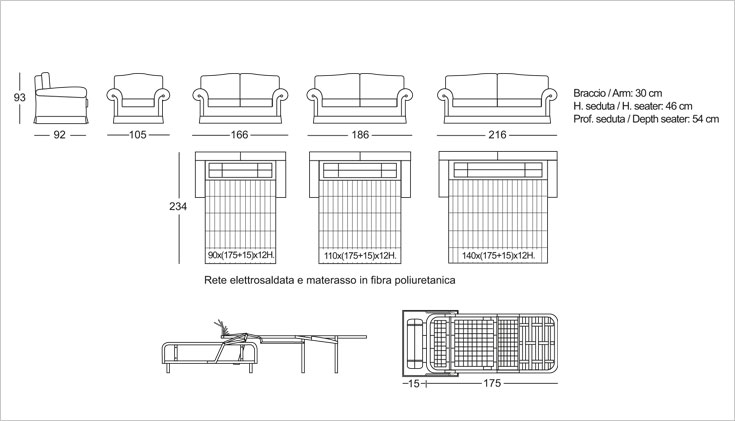 93

92

105

166

186

216

Braccio / Arm: 30 cm
H. seduta / H. seater: 46 cm
Prof. seduta / Depth seater: 54 cm

234

90x(175+15)x12H.

110x(175+15)x12H.

140x(175+15)x12H.

Rete elettrosaldata e materasso in fibra poliuretanica

15

175